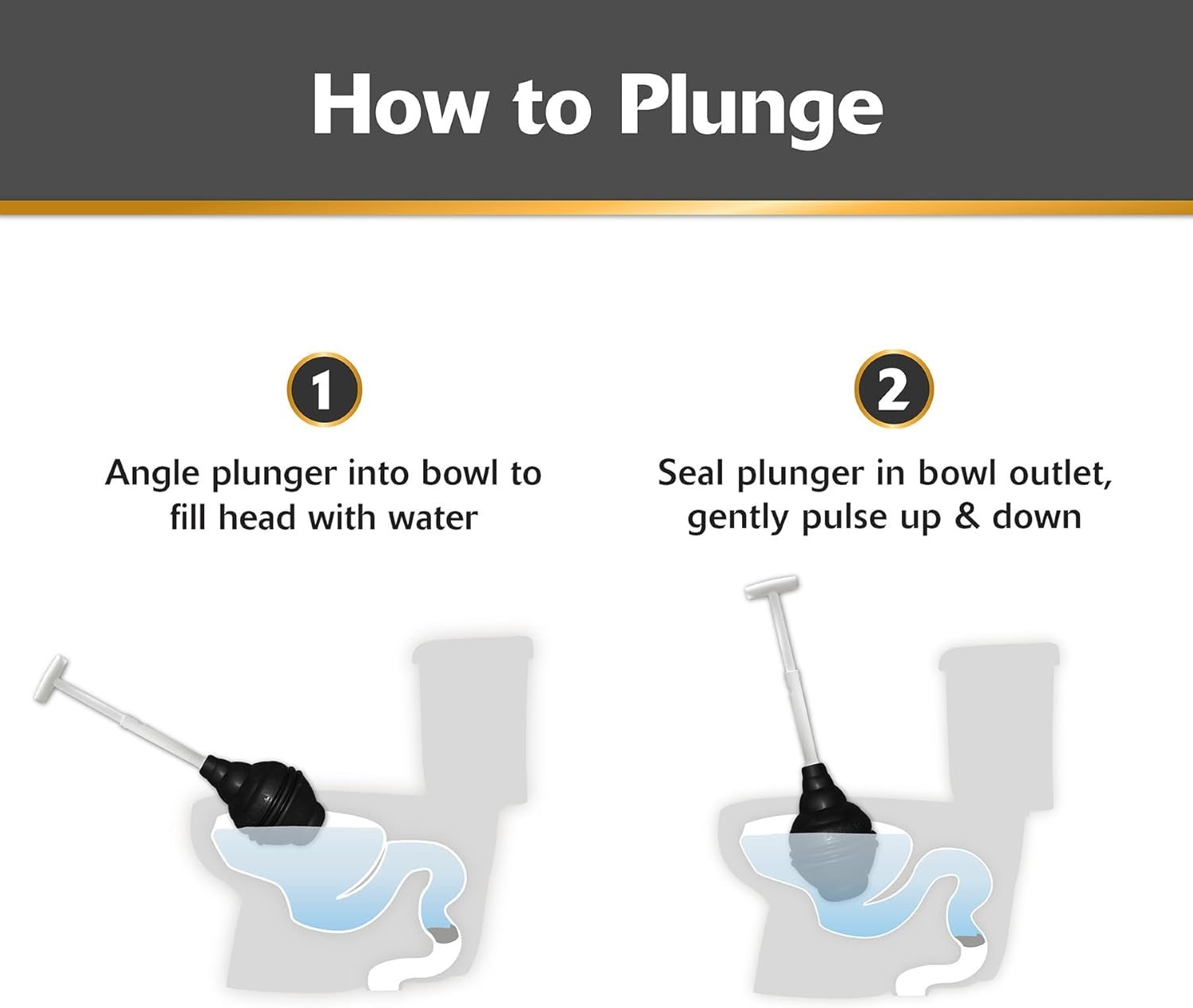 How to Plunge

1

Angle plunger into bowl to fill head with water

2

Seal plunger in bowl outlet, gently pulse up & down